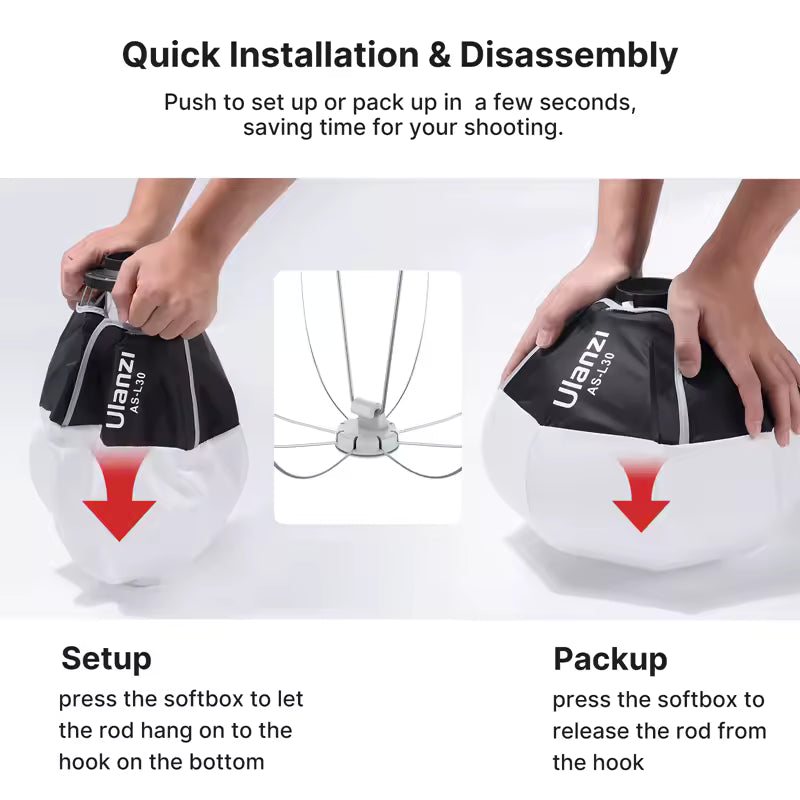 Quick Installation & Disassembly

Push to set up or pack up in  a few seconds, saving time for your shooting.

Ulanzi
AS-L30

Ulanzi
AS-L30

Setup
press the softbox to let the rod hang on to the hook on the bottom

Packup
press the softbox to release the rod from the hook